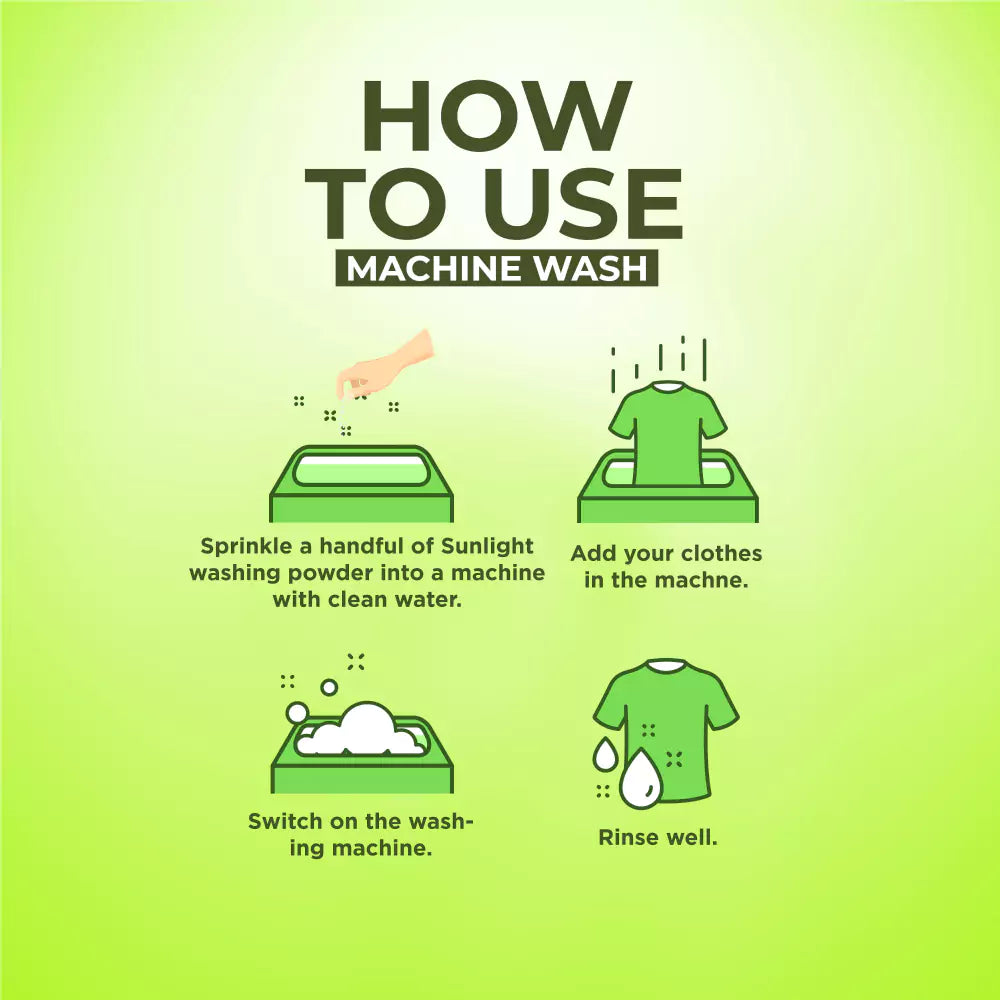 HOW TO USE

MACHINE WASH

Sprinkle a handful of Sunlight washing powder into a machine with clean water.

Add your clothes in the machne.

Switch on the washing machine.

Rinse well.